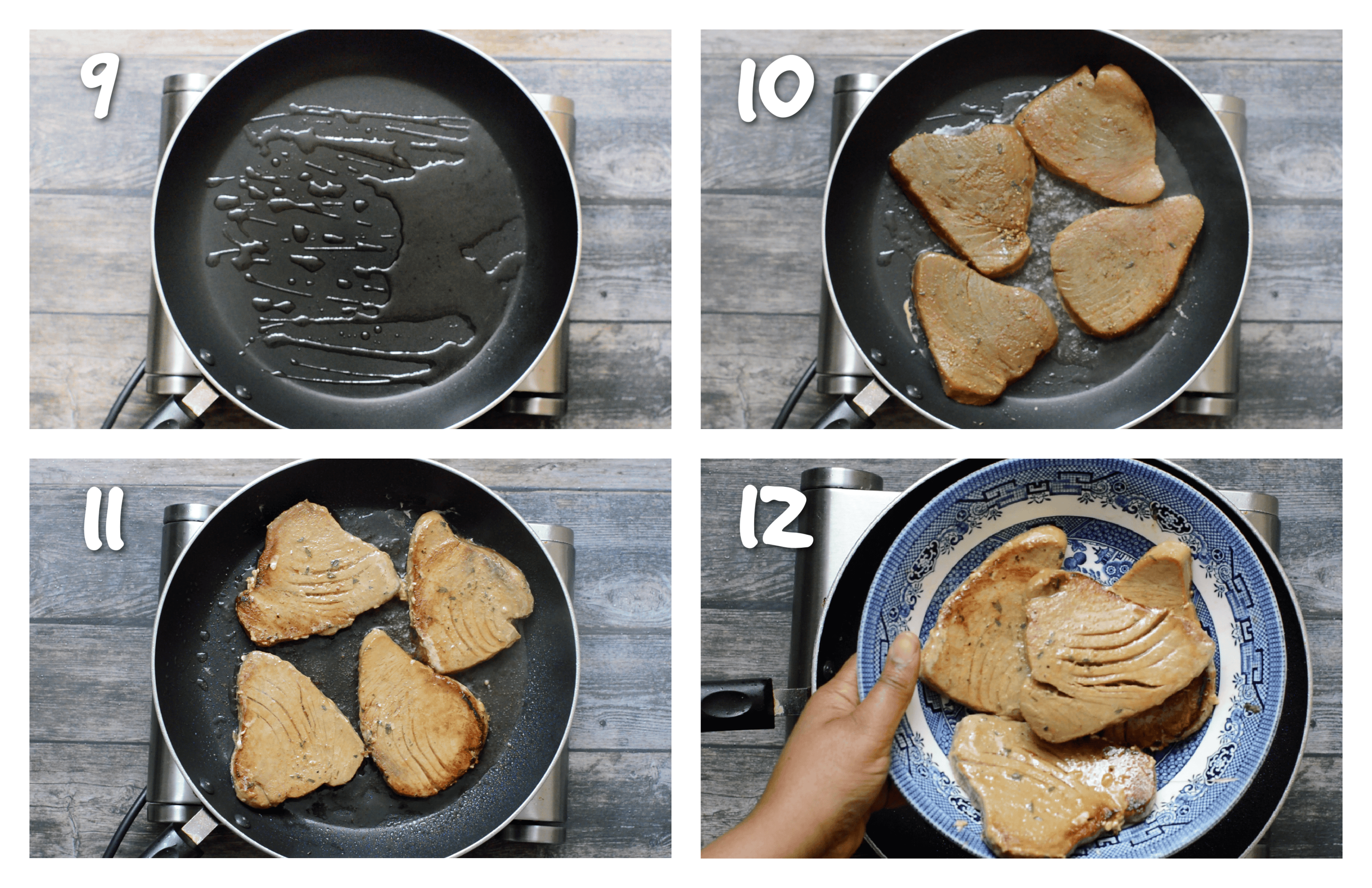 9

10

11

12