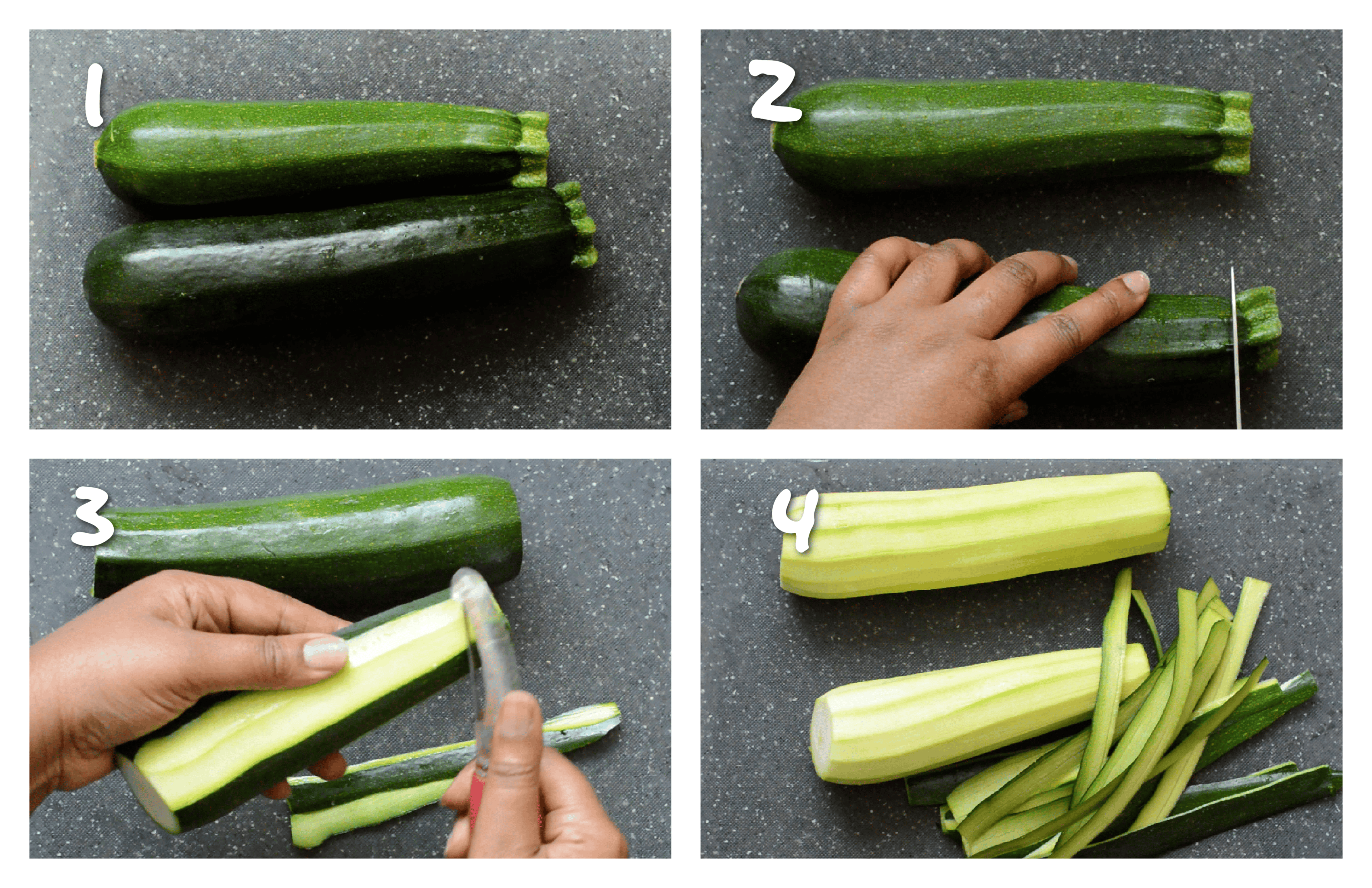 1

2

3

4