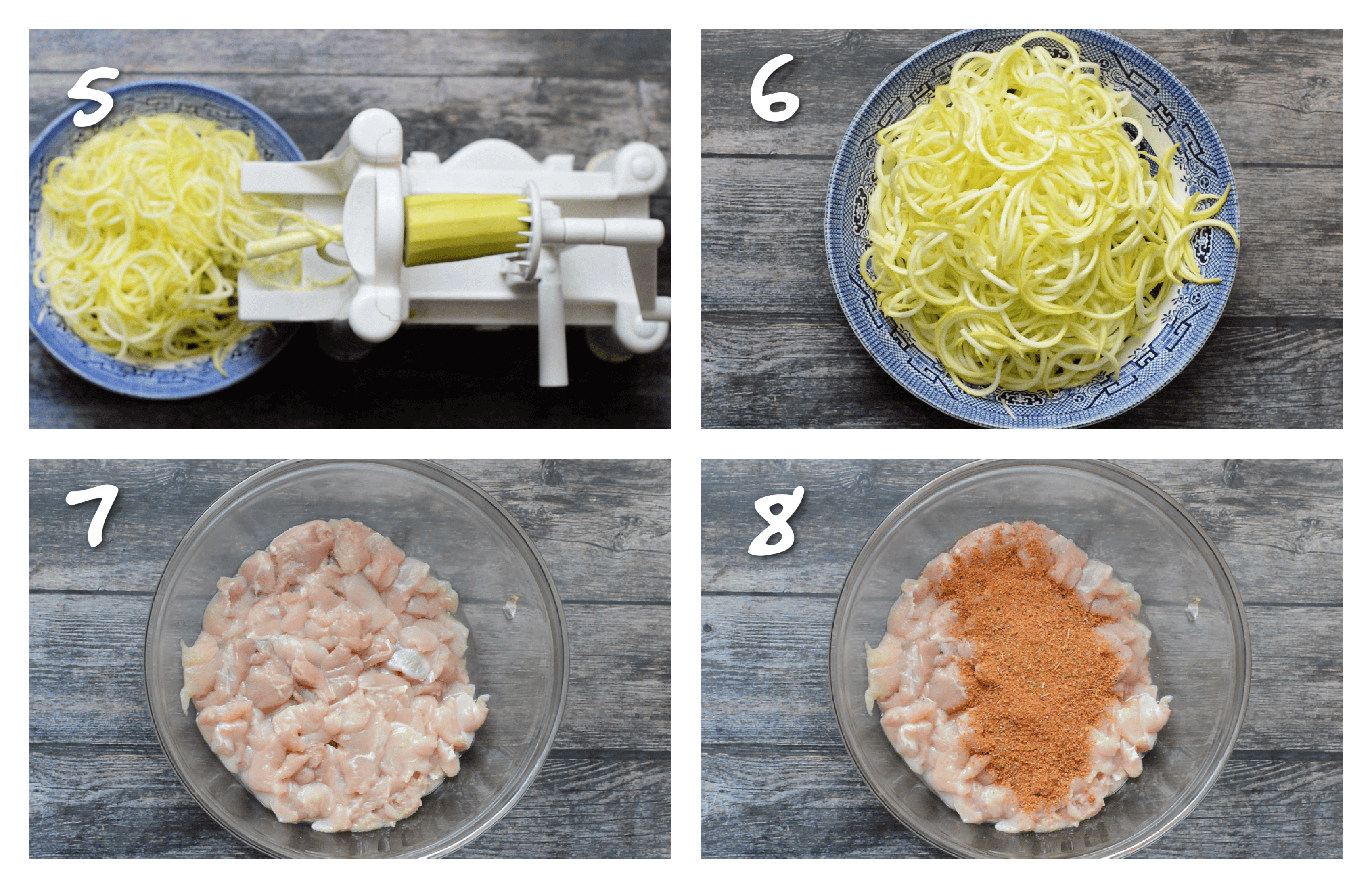 5

6

7

8