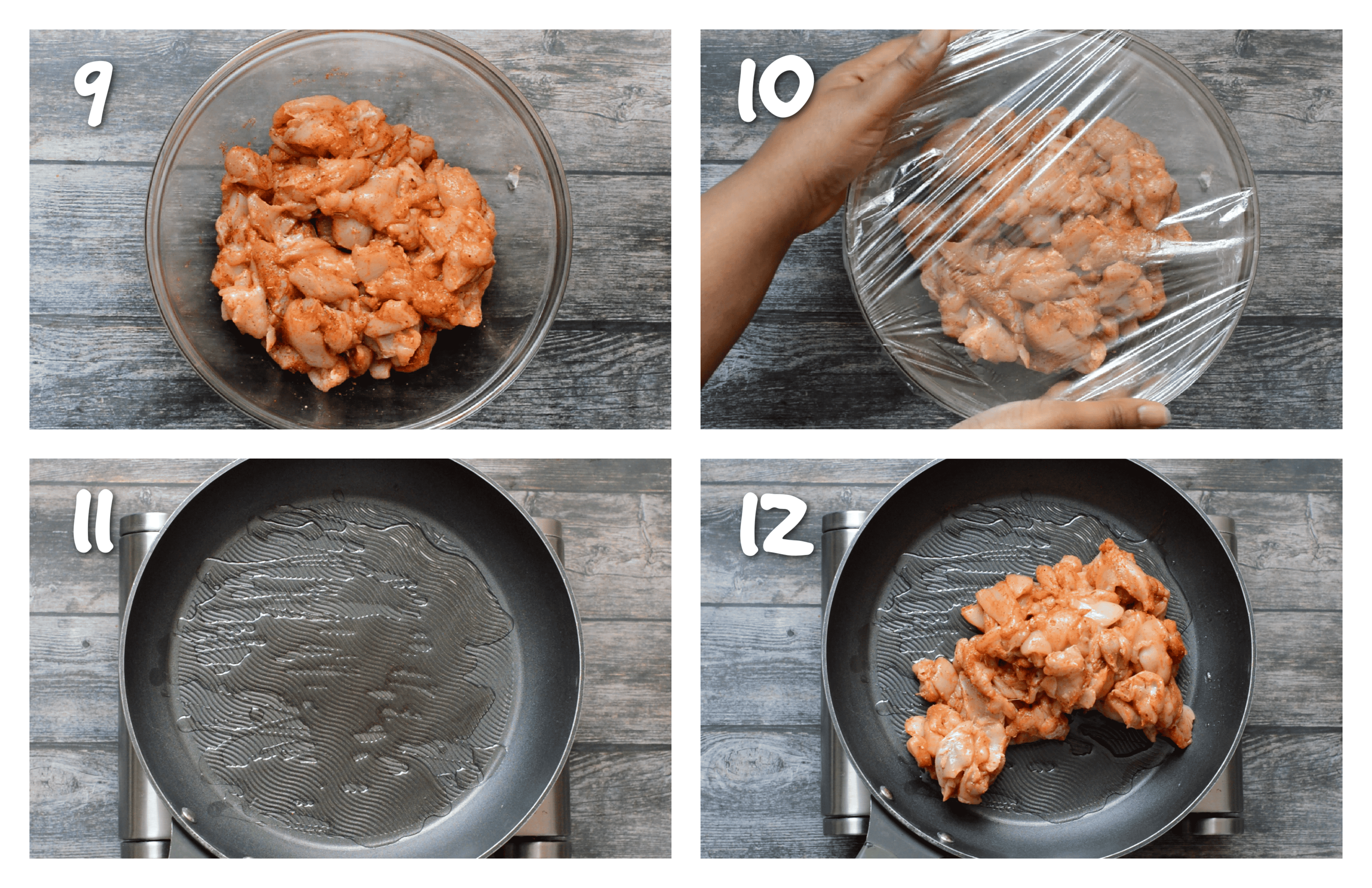 9

10

11

12