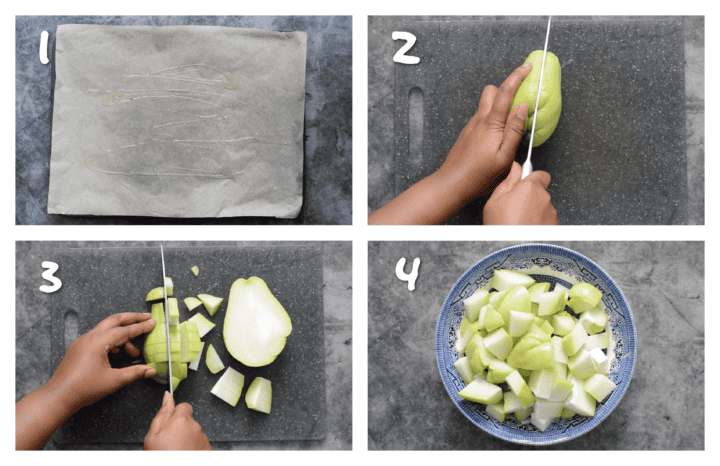 1

2

3

4