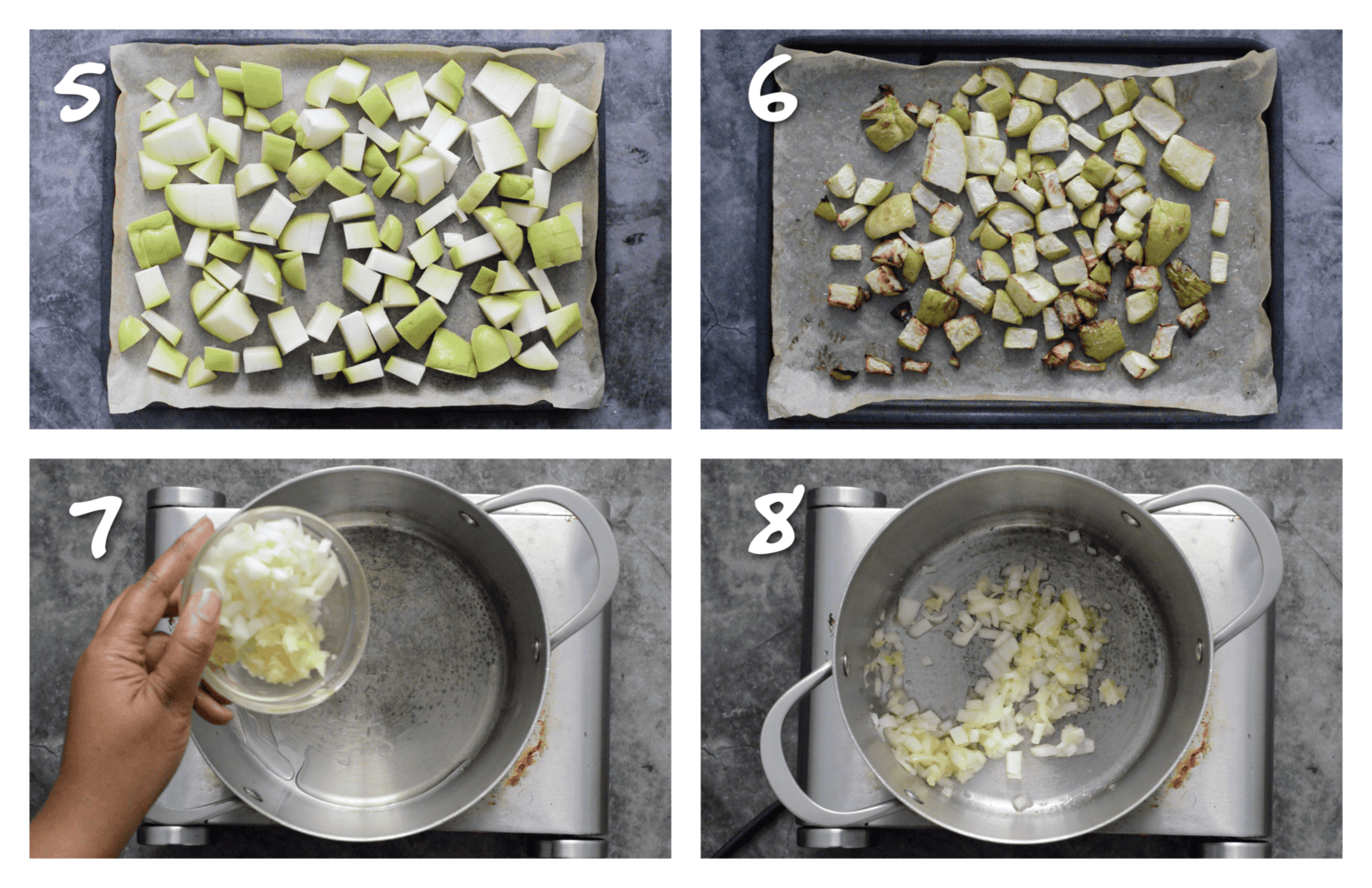 5

6

7

8