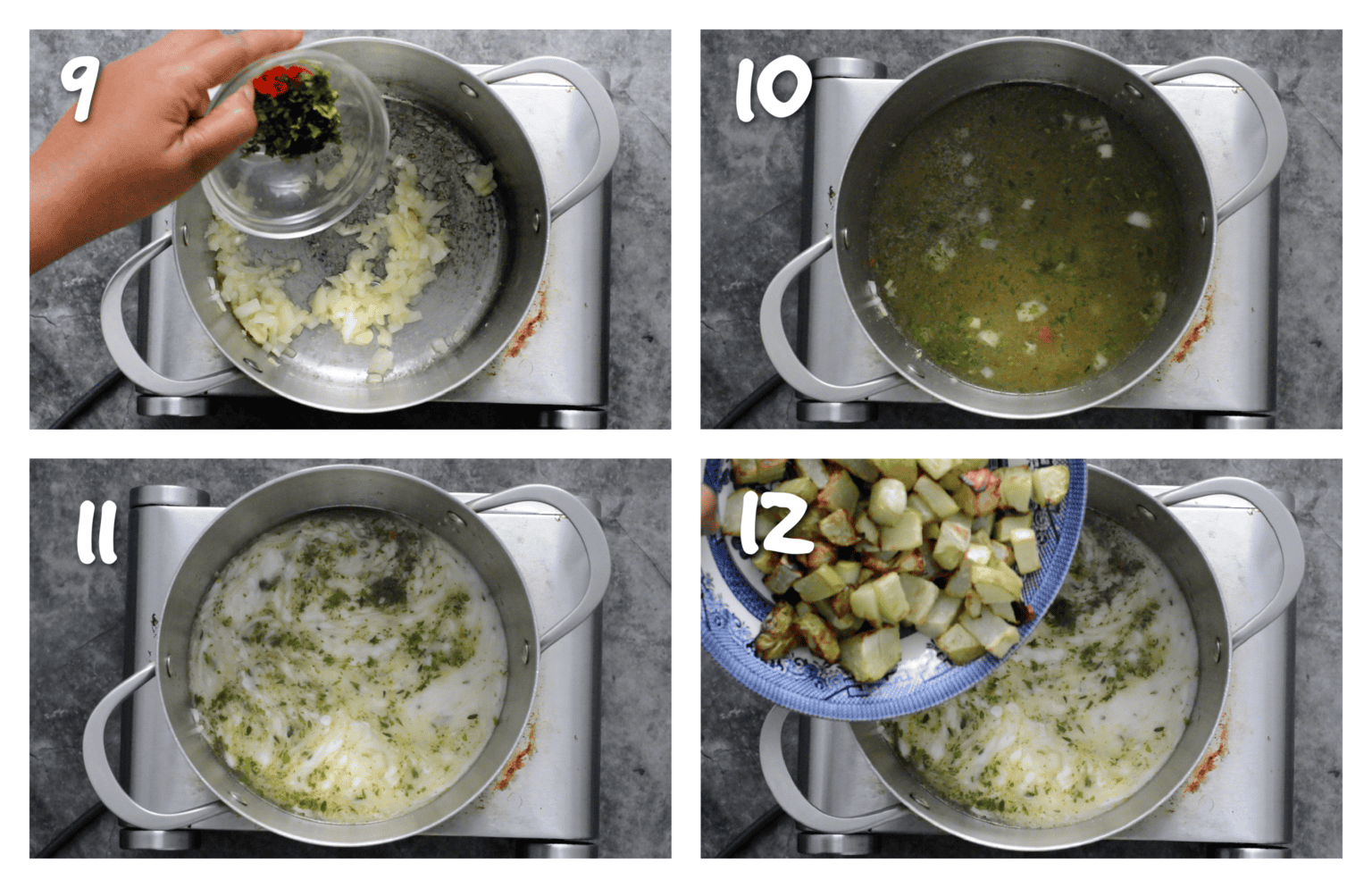 9

10

11

12