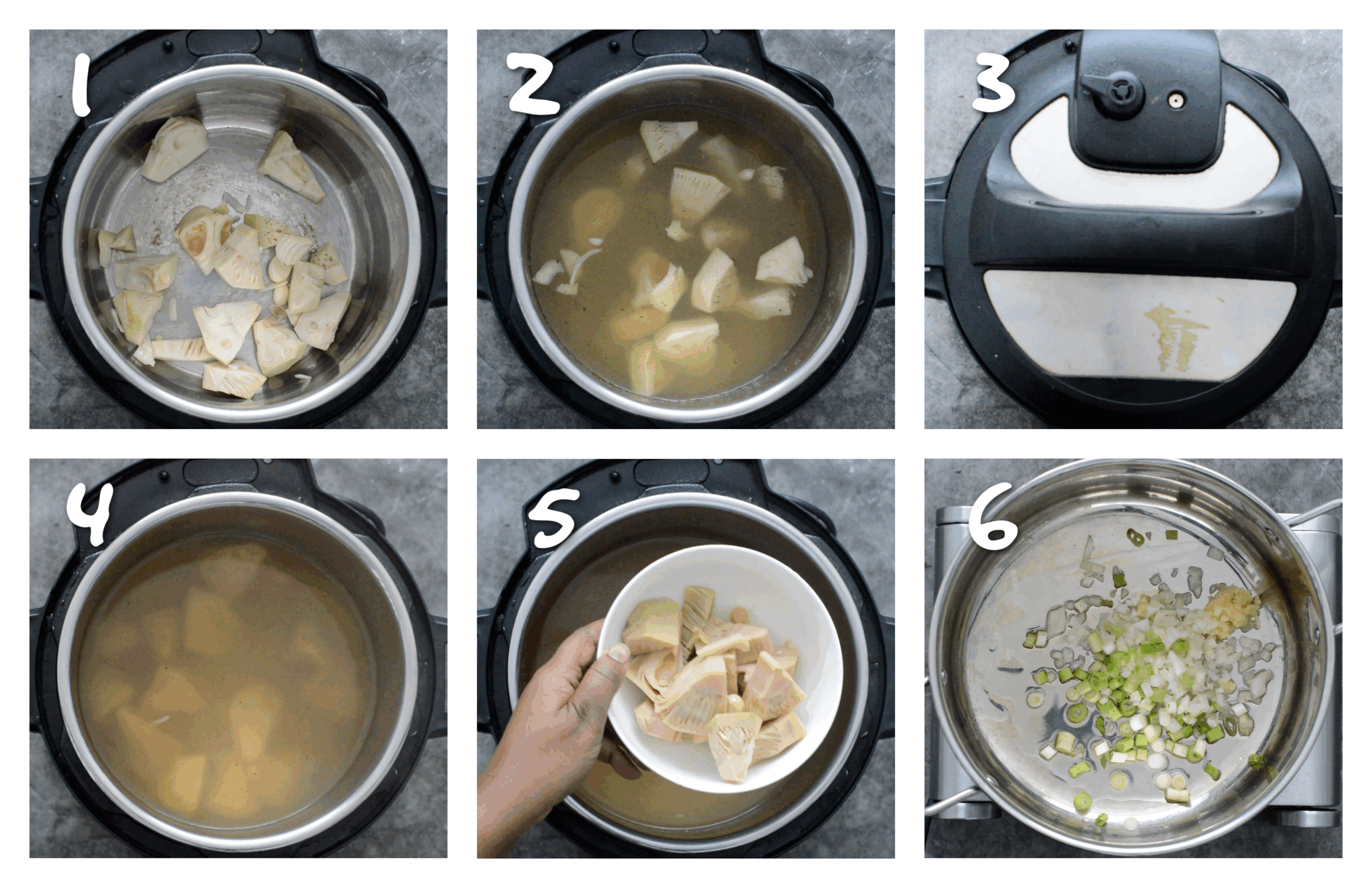 1

2

3

4

5

6