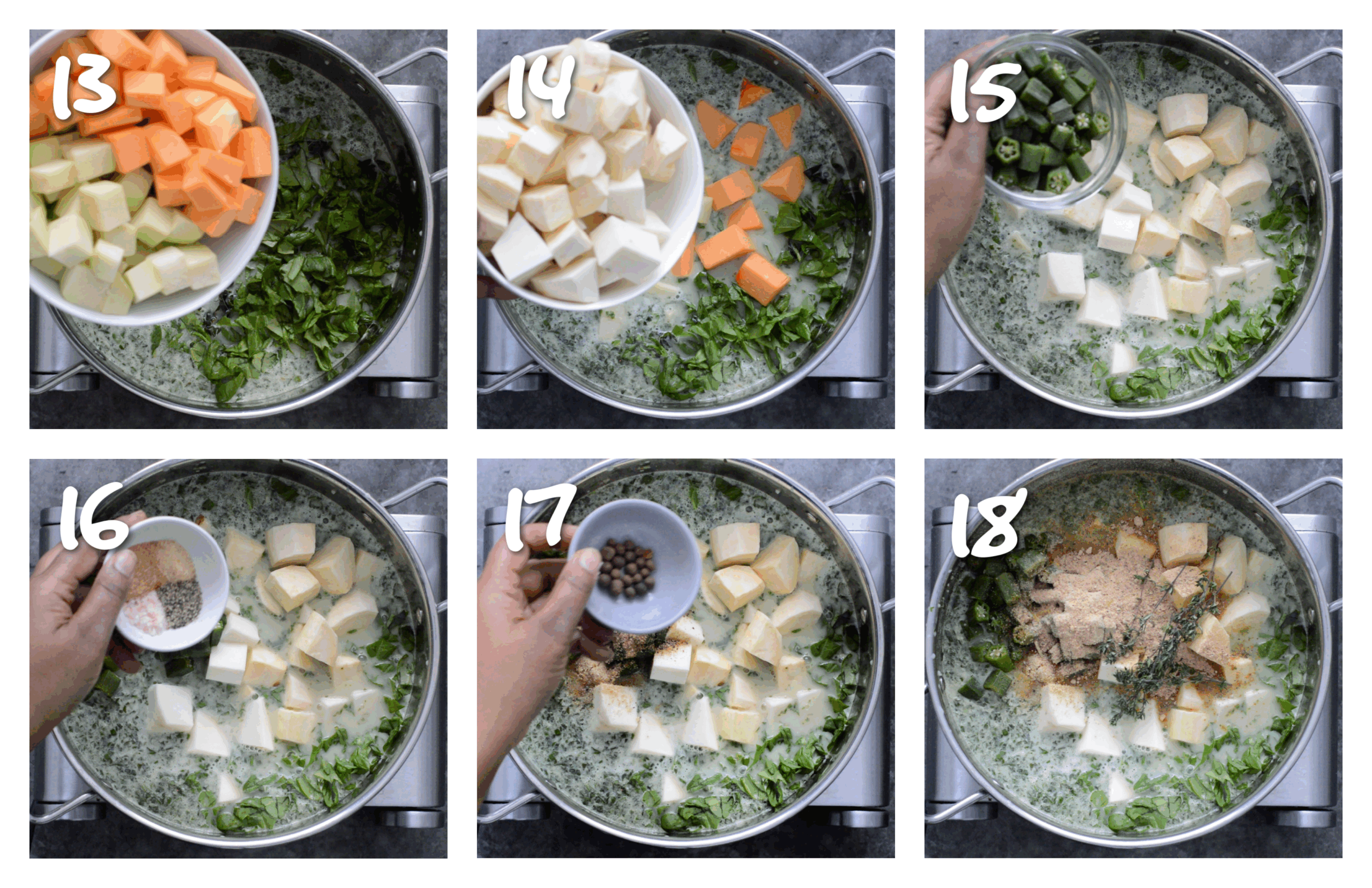 13

14

15

16

17

18