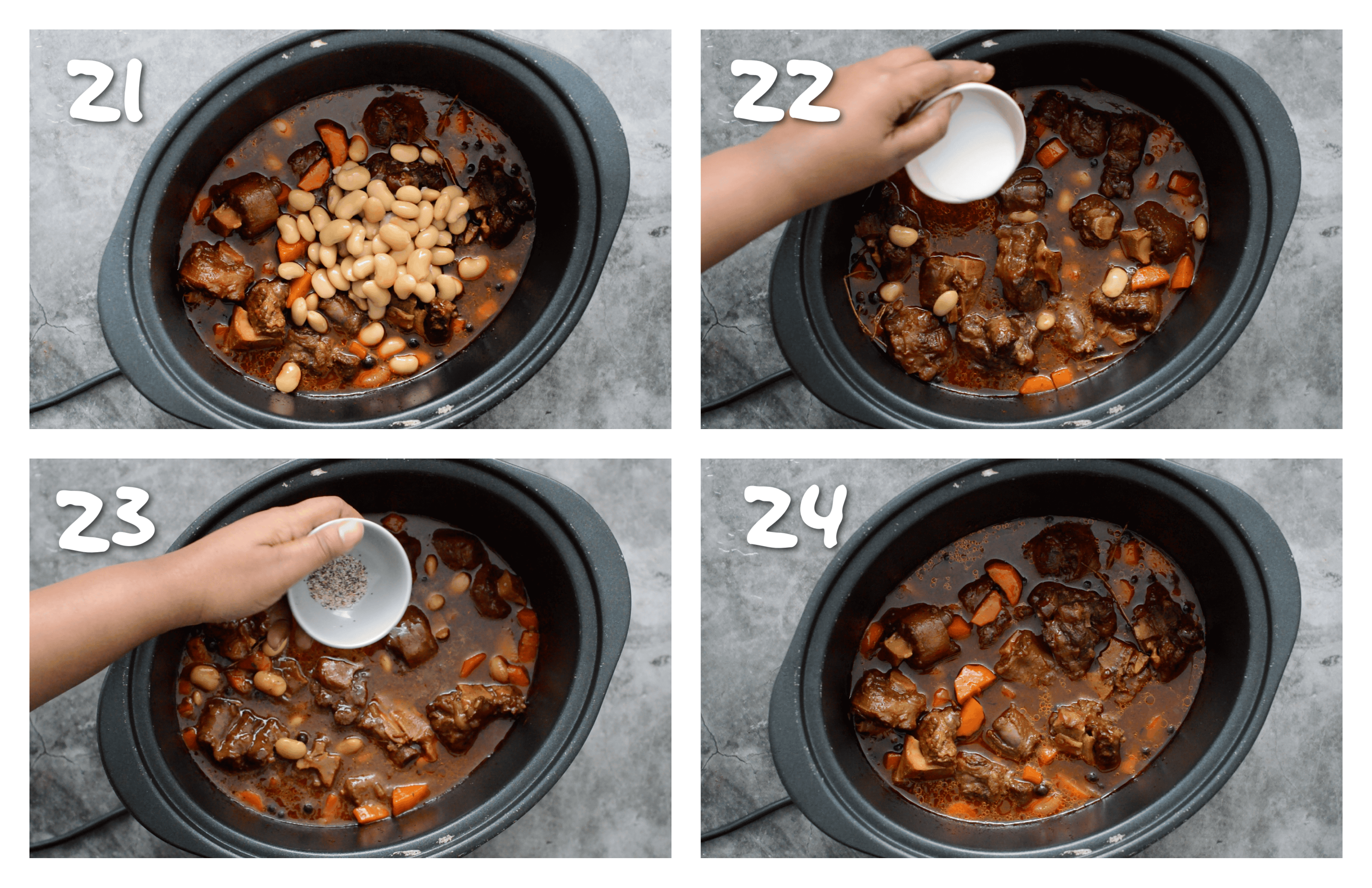 21

22

23

24