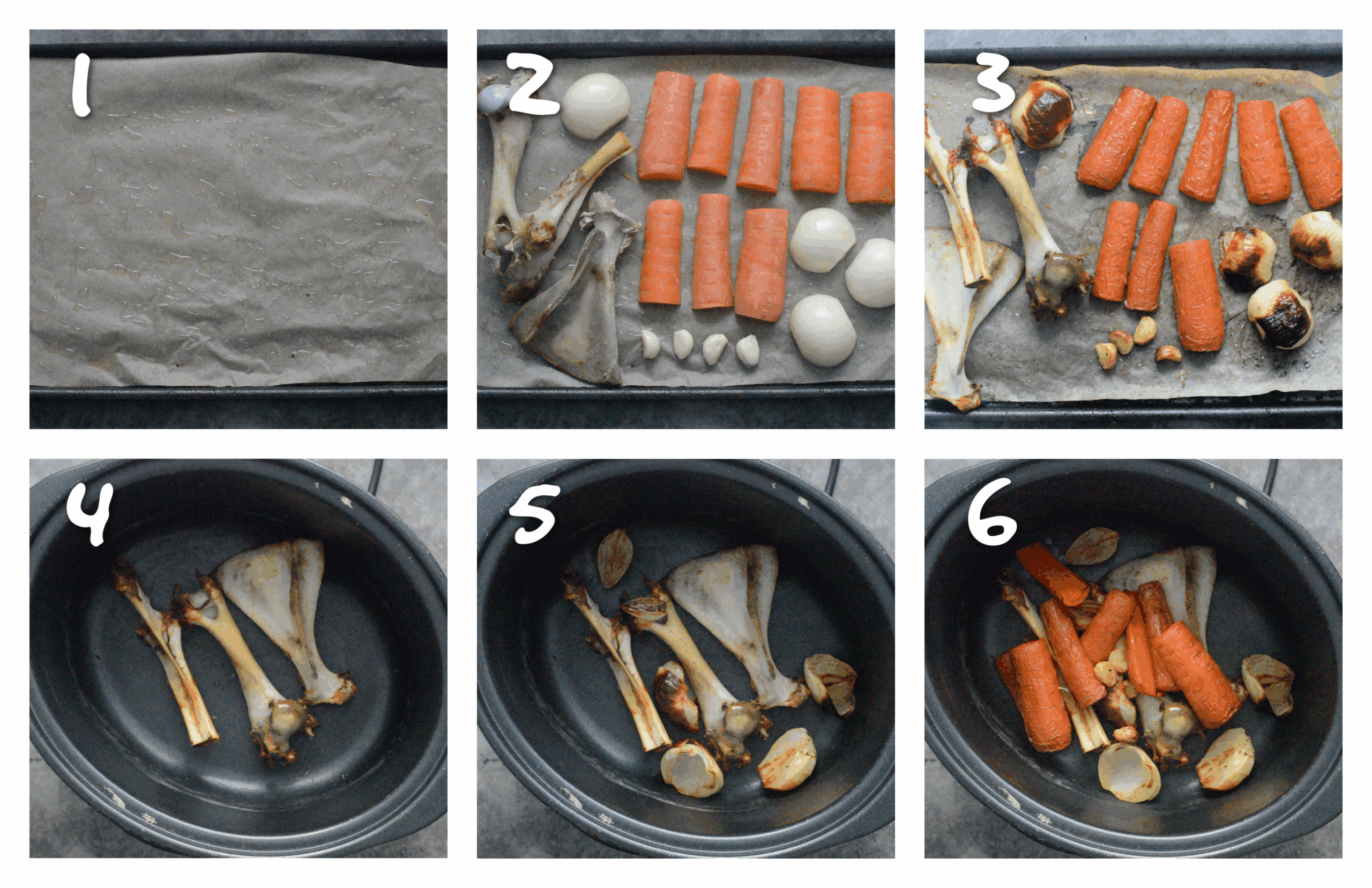 1

2

3

4

5

6