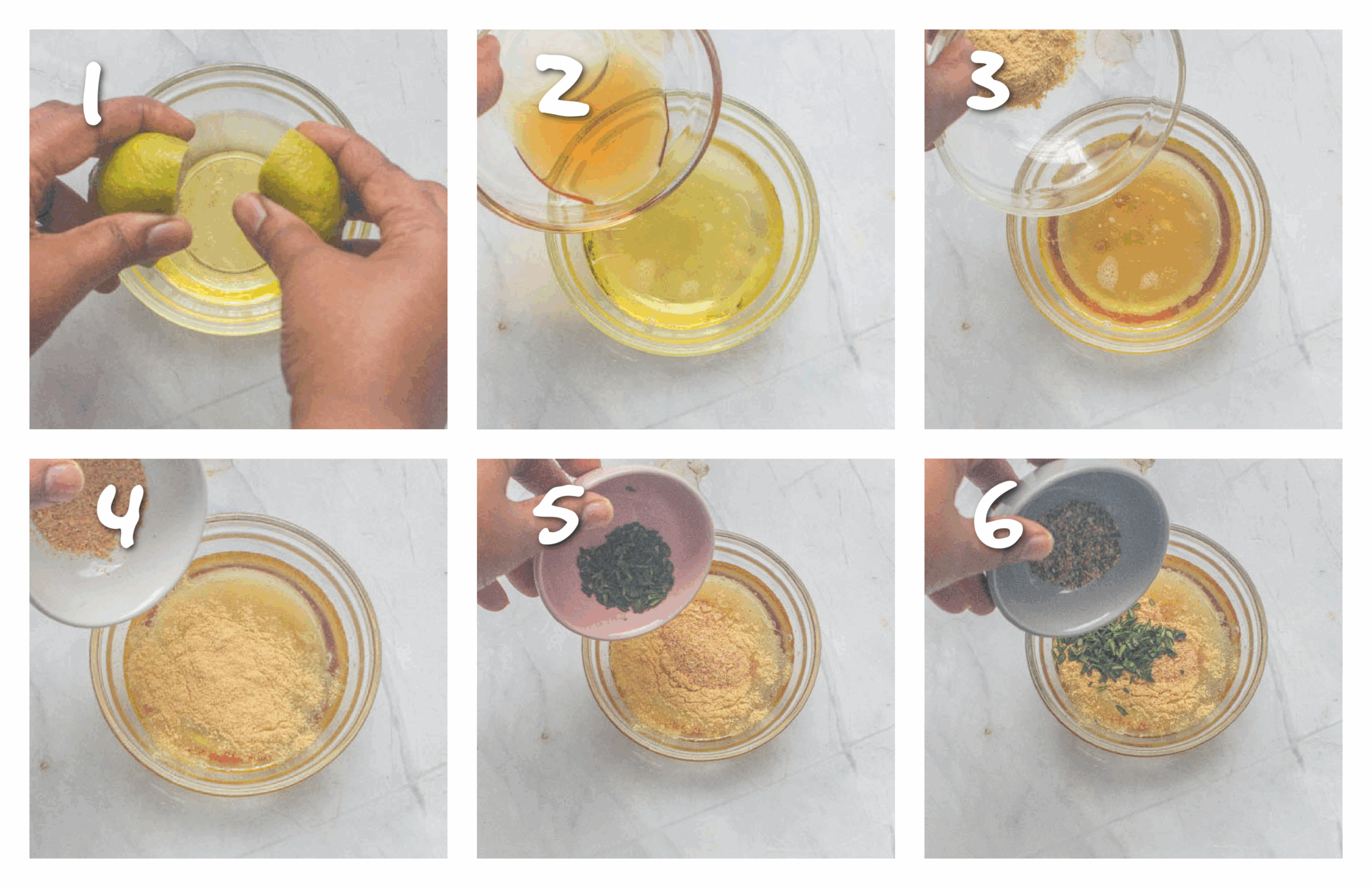 1
2
3
4
5
6