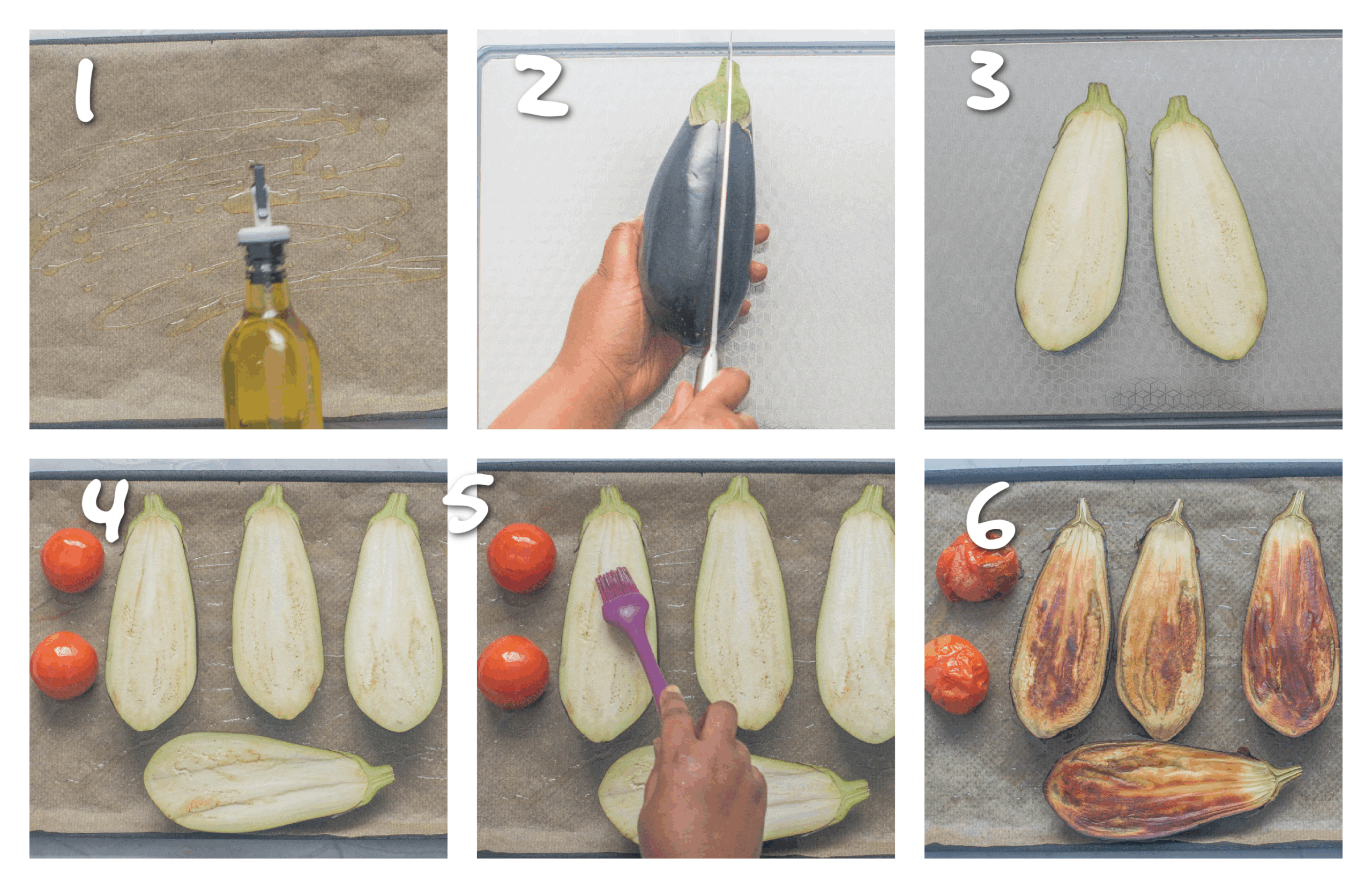 1
2
3
4
5
6