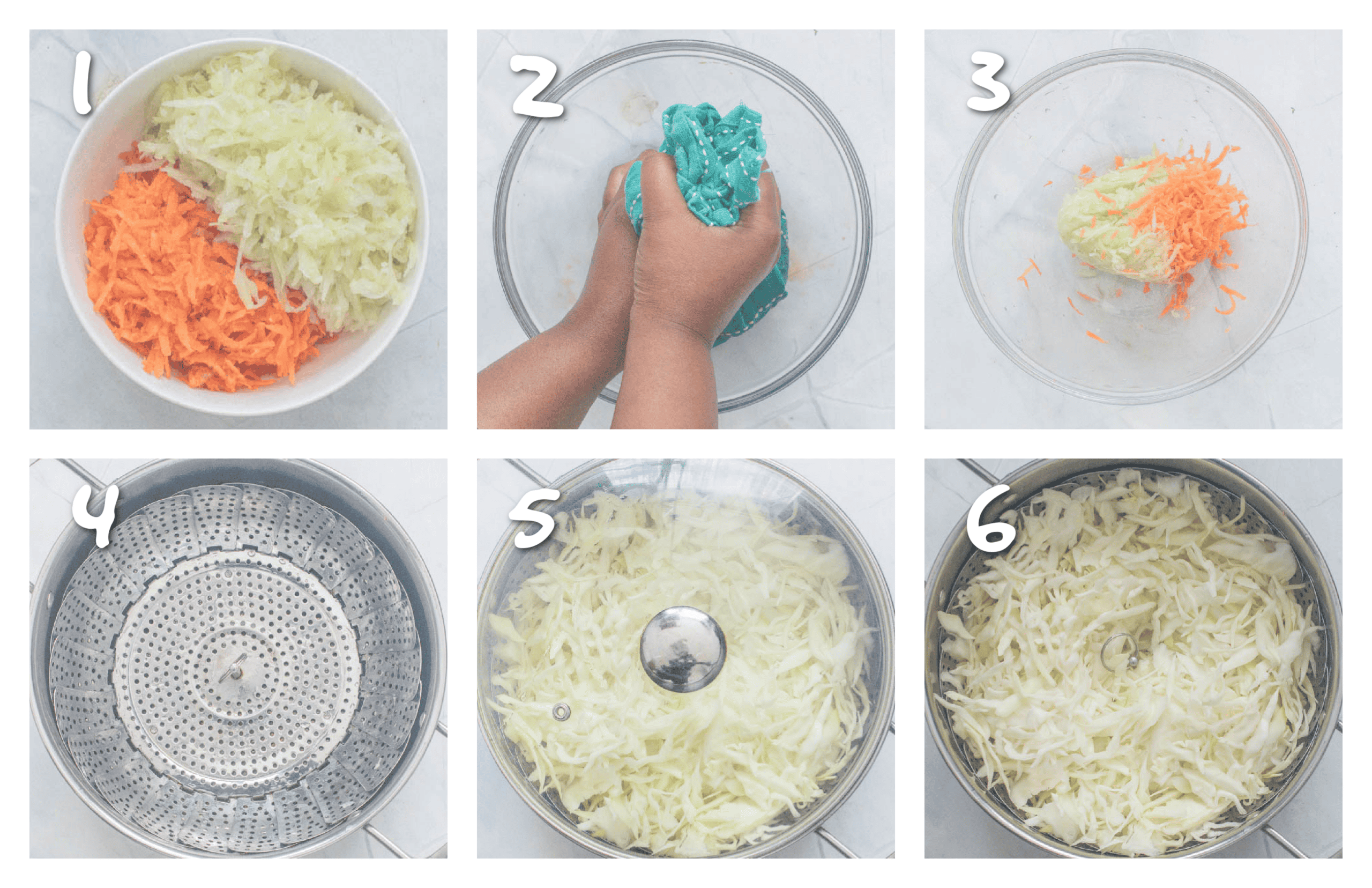 1

2

3

4

5

6