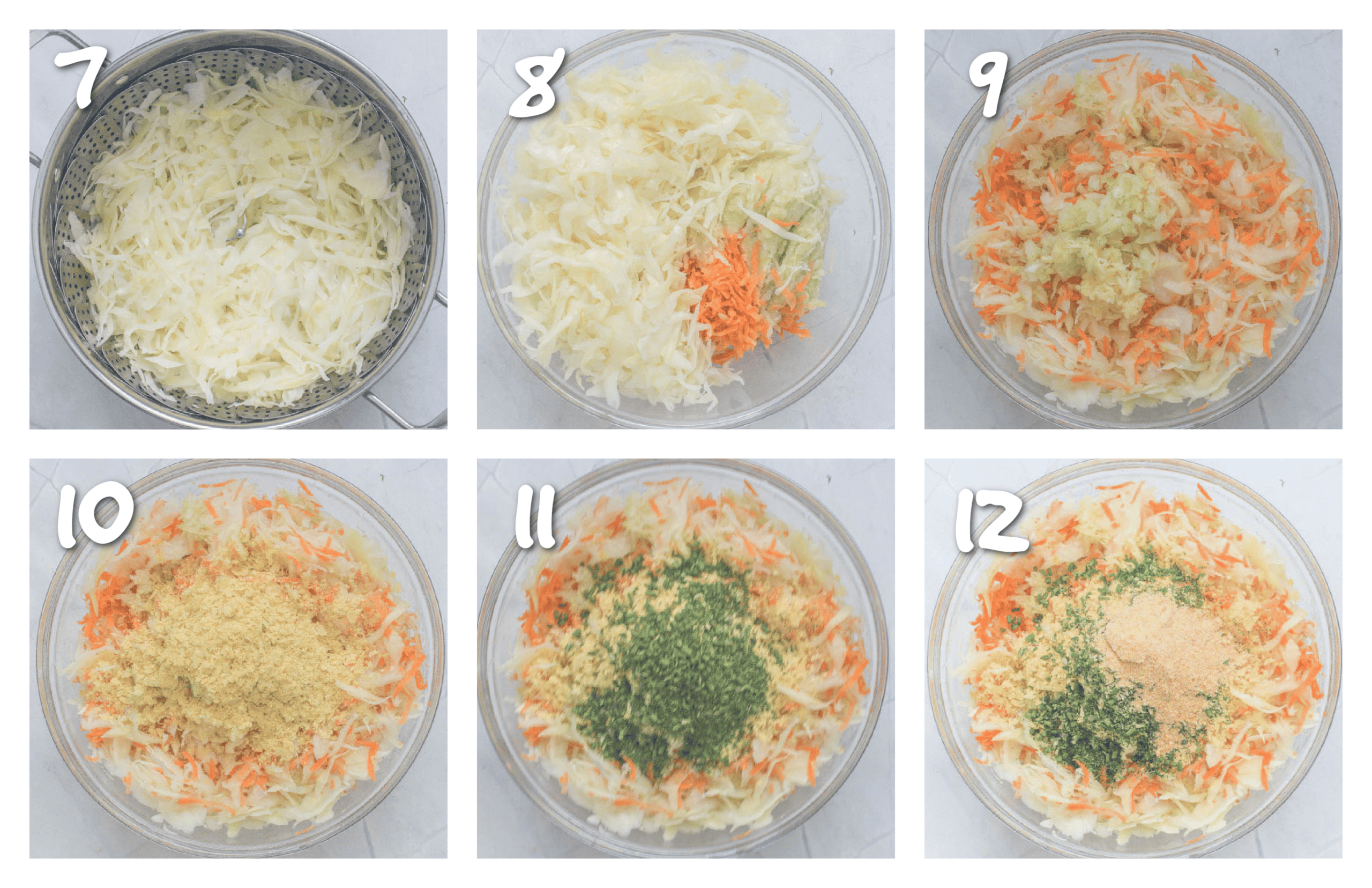 7

8

9

10

11

12