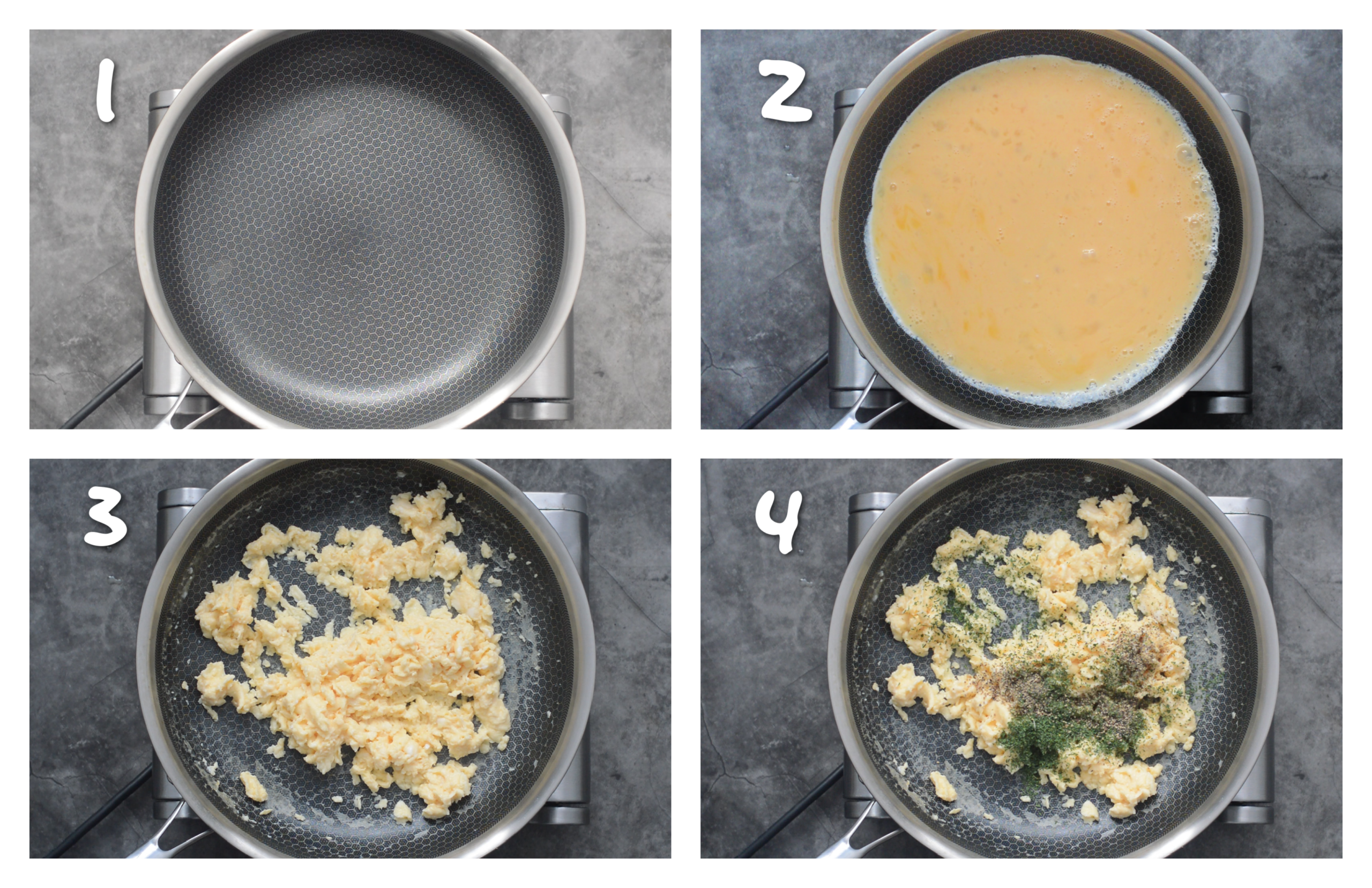 1

2

3

4