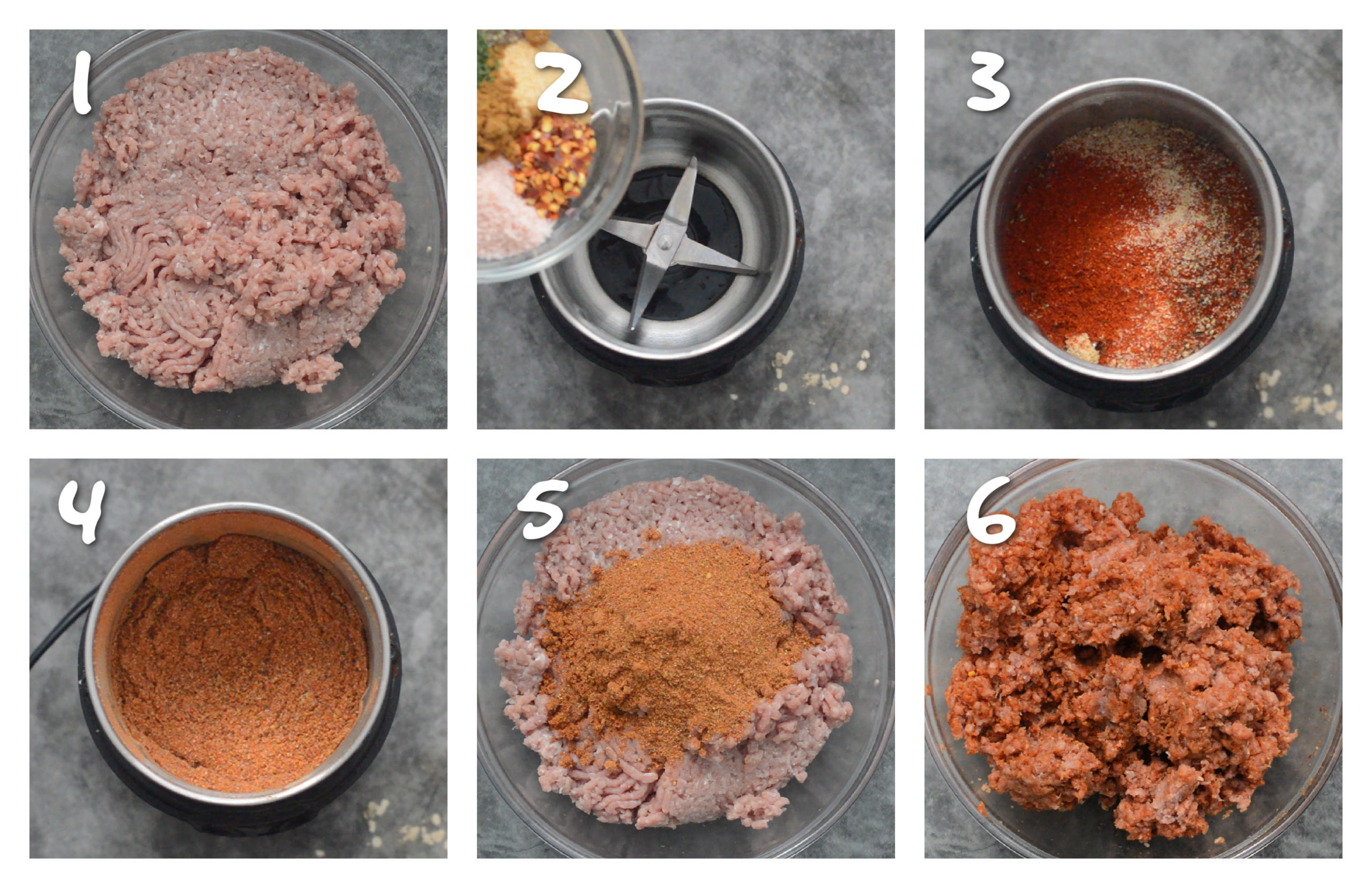 1

2

3

4

5

6