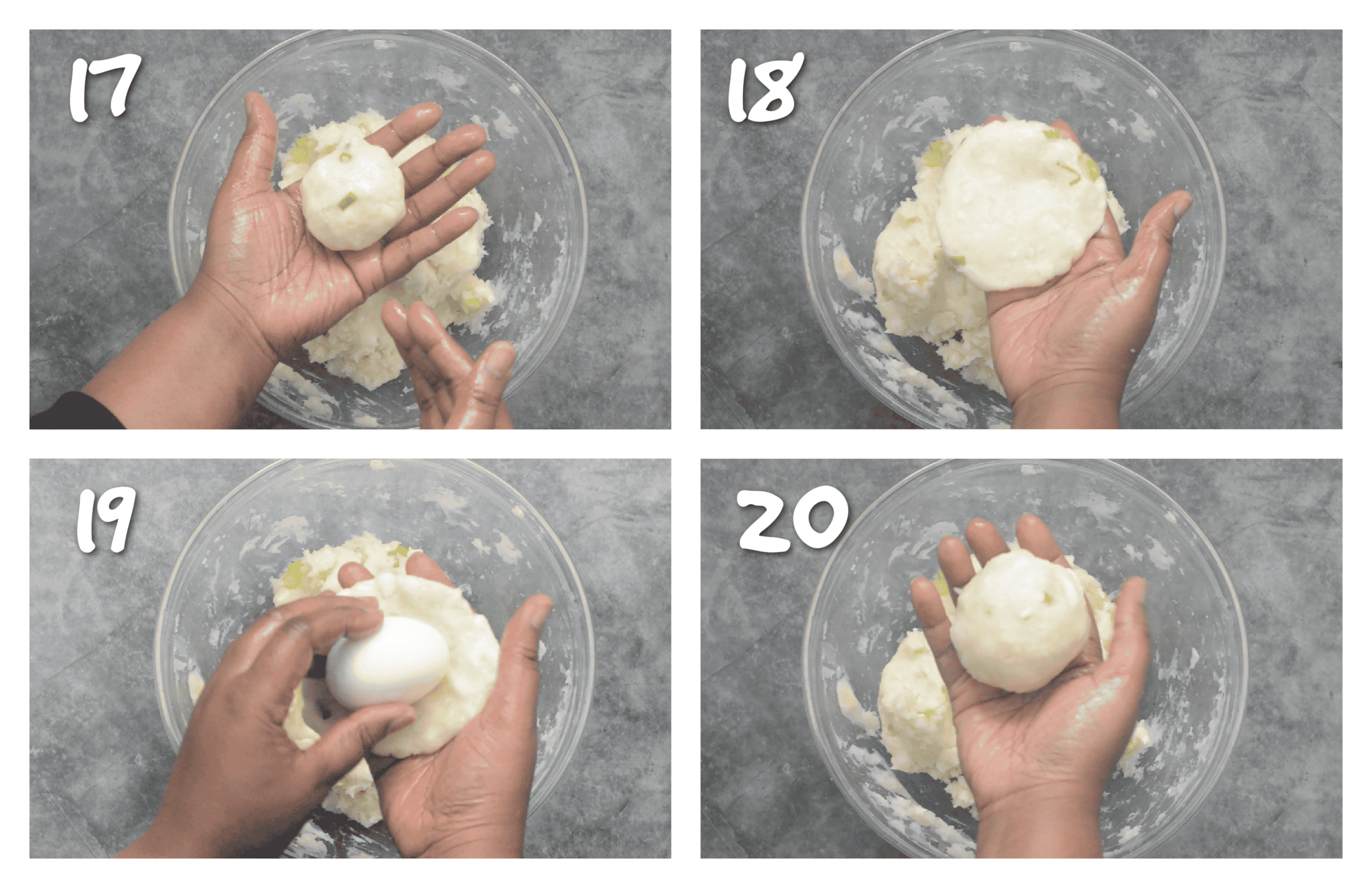 17

18

19

20