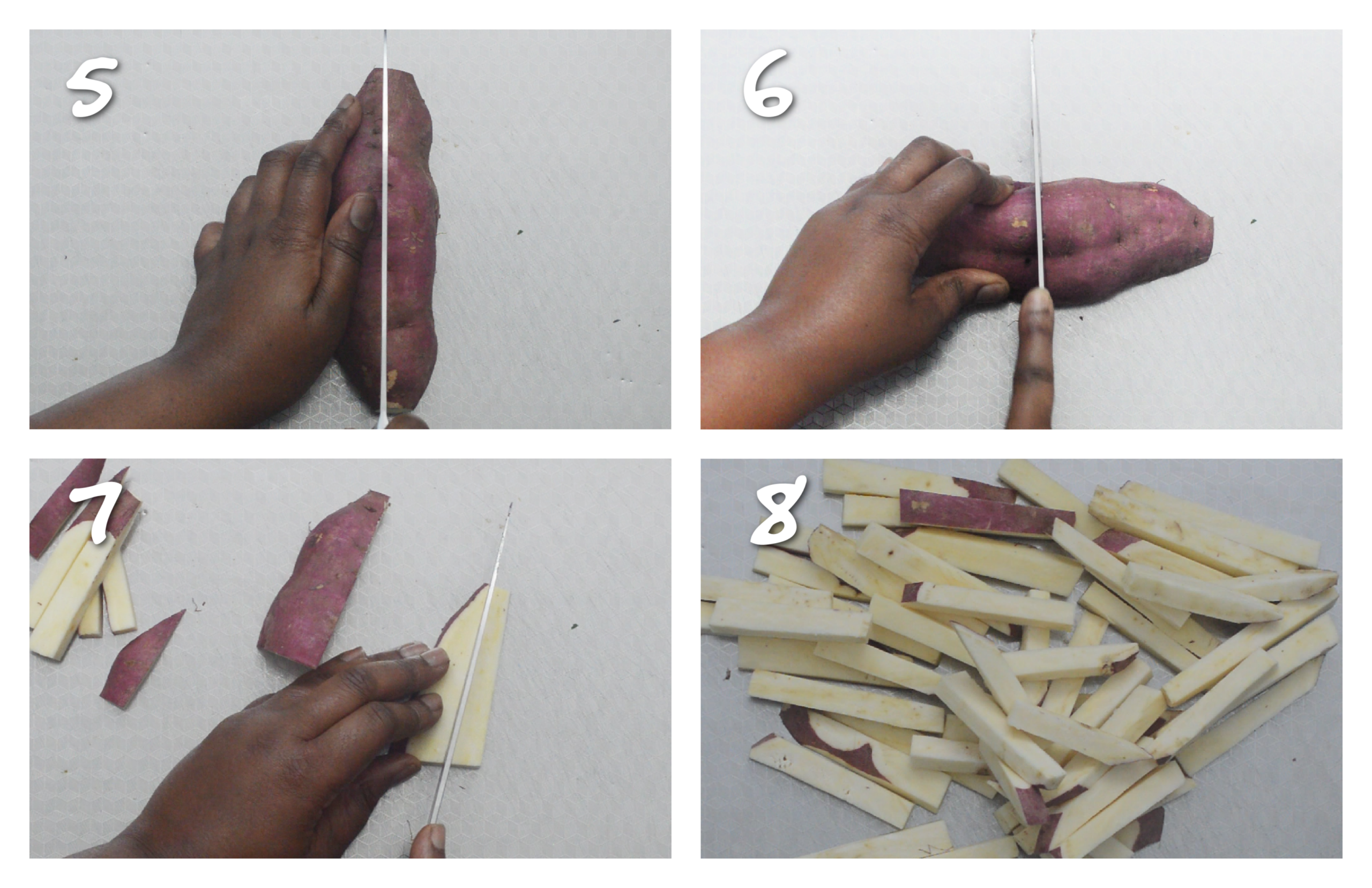 5

6

7

8