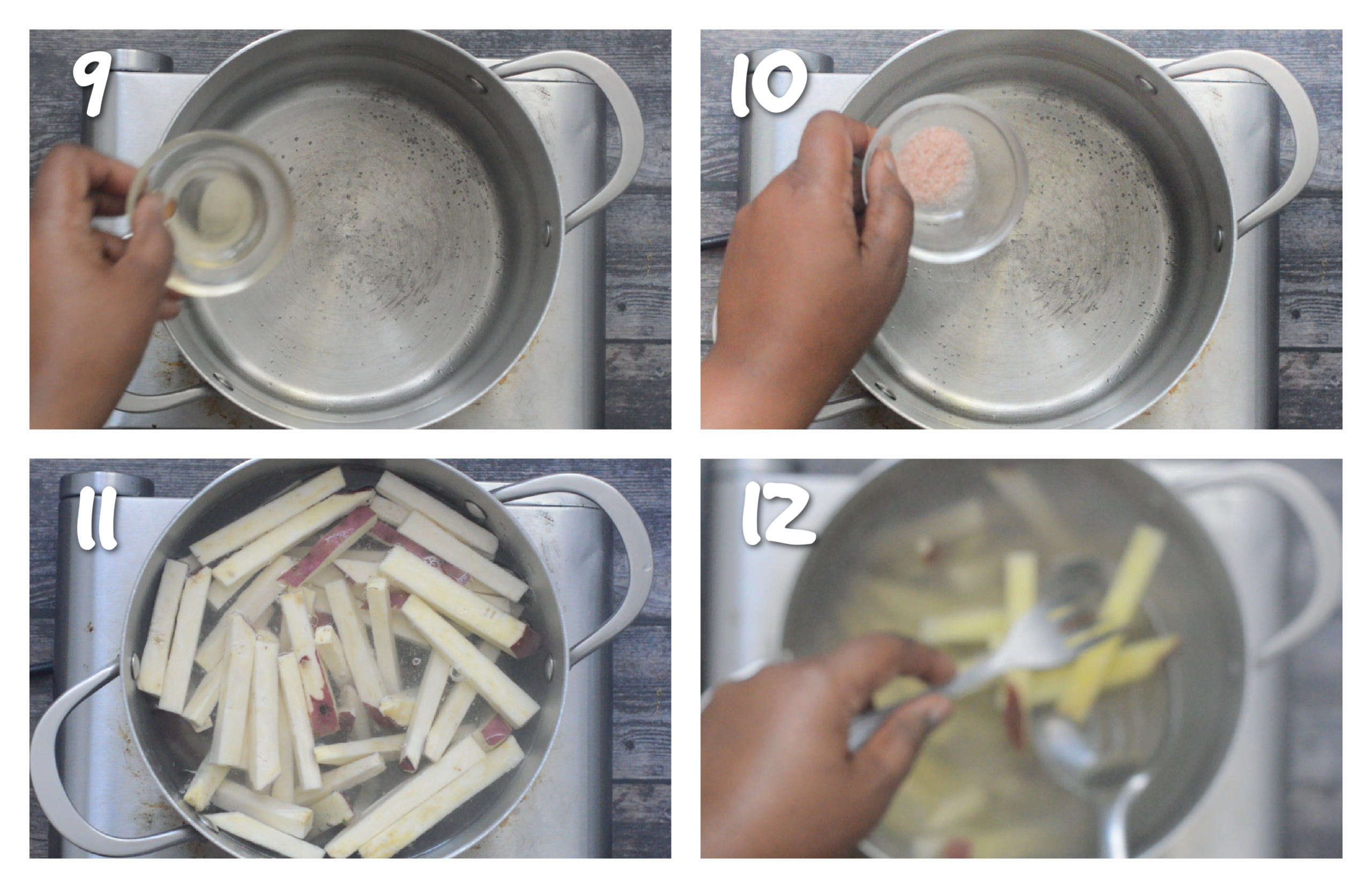 9

10

11

12