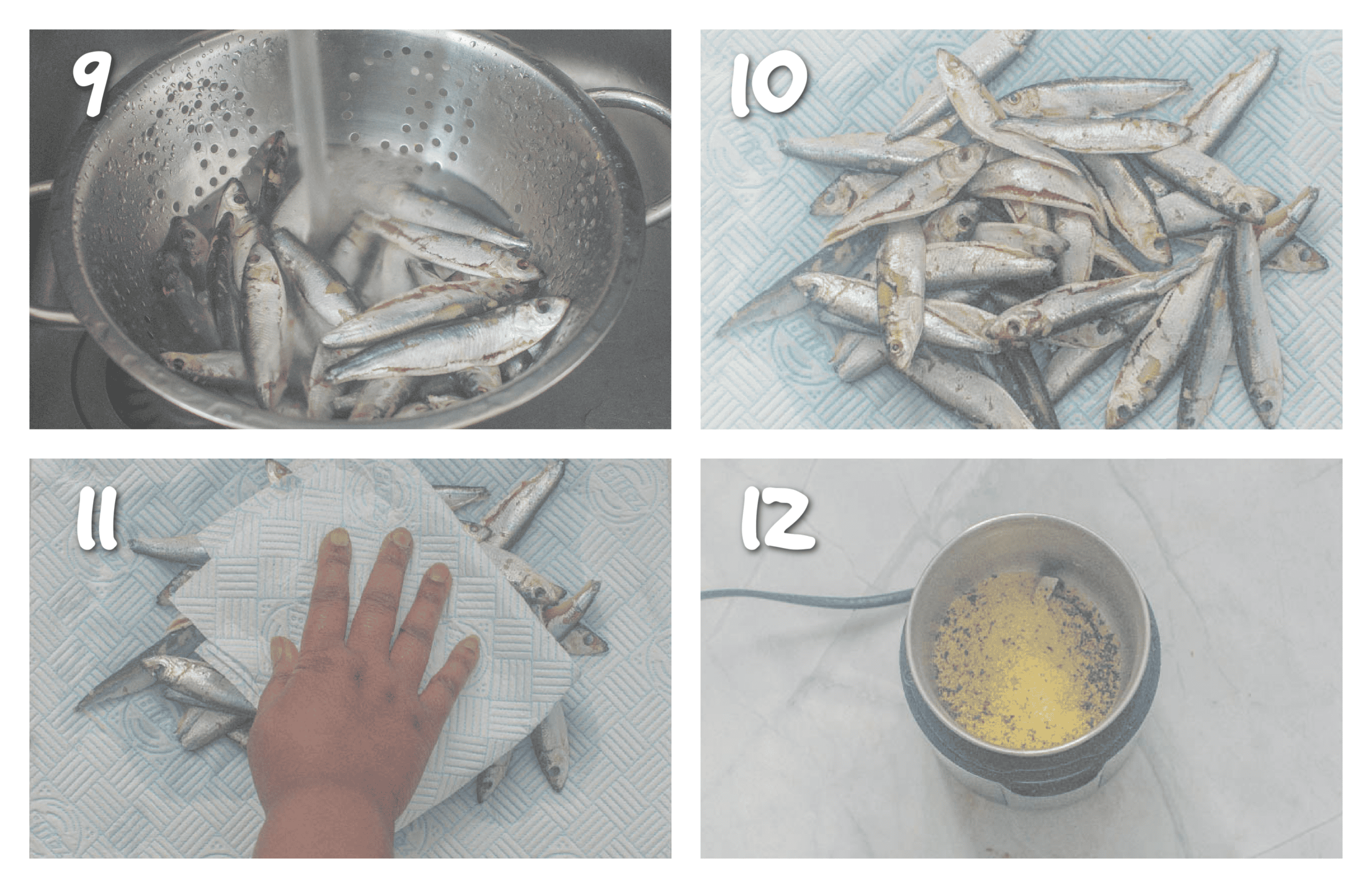 9

10

11

12