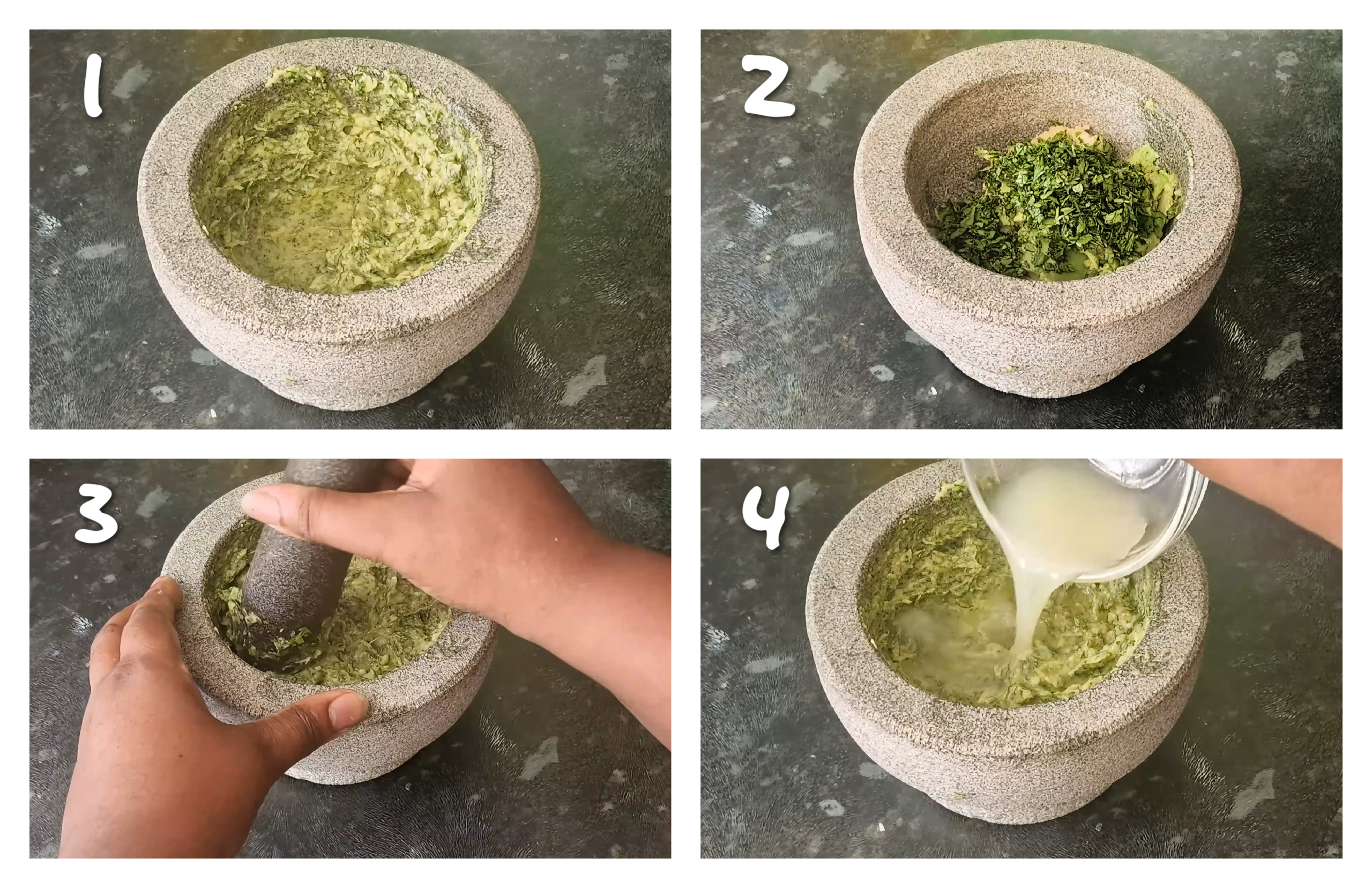 1

2

3

4